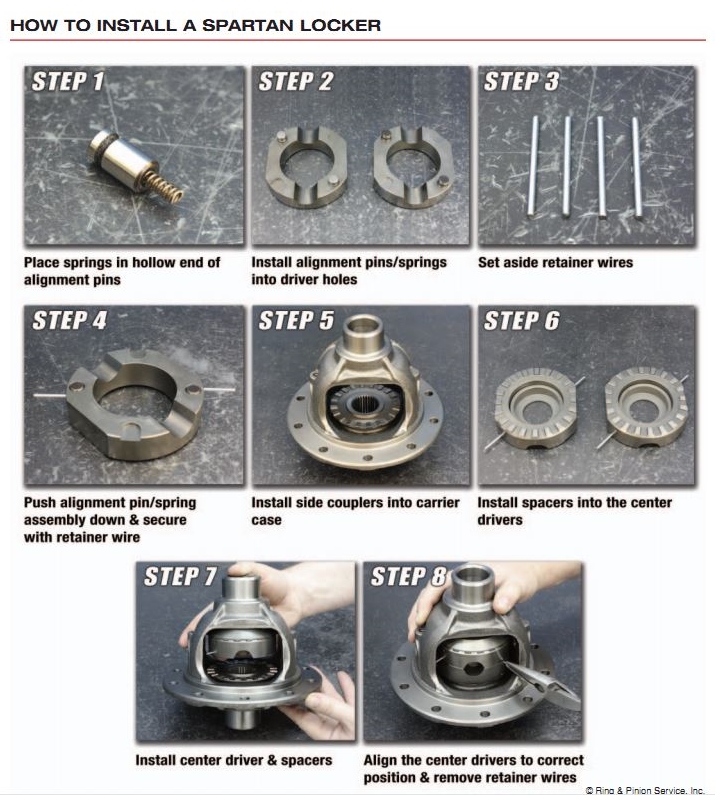 HOW TO INSTALL A SPARTAN LOCKER

STEP 1

Place springs in hollow end of alignment pins

STEP 2

Install alignment pins/springs into driver holes

STEP 3

Set aside retainer wires

STEP 4

Push alignment pin/spring assembly down & secure with retainer wire

STEP 5

Install side couplers into carrier case

STEP 6

Install spacers into the center drivers

STEP 7

Install center driver & spacers

STEP 8

Align the center drivers to correct position & remove retainer wires

© Ring & Pinion Service, Inc.