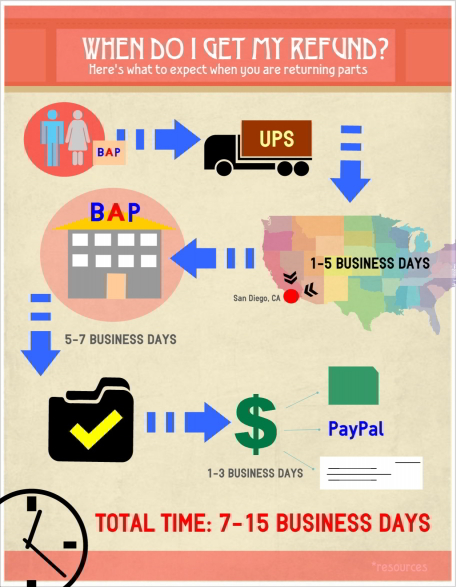 WHEN DO I GET MY REFUND?
Here's what to expect when you are returning parts

BAP

UPS

BAP

1-5 BUSINESS DAYS

San Diego, CA

5-7 BUSINESS DAYS

$

PayPal

1-3 BUSINESS DAYS

TOTAL TIME: 7-15 BUSINESS DAYS

*resources