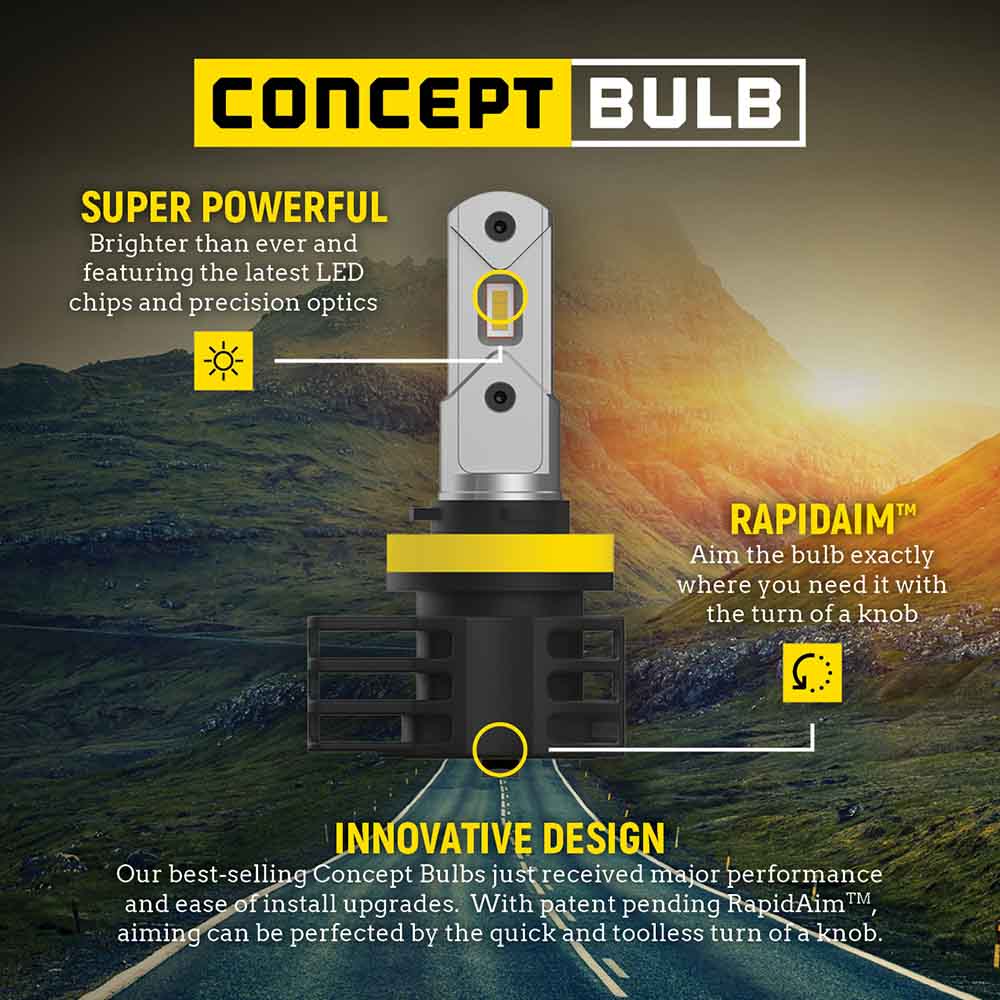 CONCEPT BULB

SUPER POWERFUL
Brighter than ever and featuring the latest LED chips and precision optics

RAPIDAIM™
Aim the bulb exactly where you need it with the turn of a knob

INNOVATIVE DESIGN
Our best-selling Concept Bulbs just received major performance and ease of install upgrades. With patent pending RapidAim™, aiming can be perfected by the quick and toolless turn of a knob.