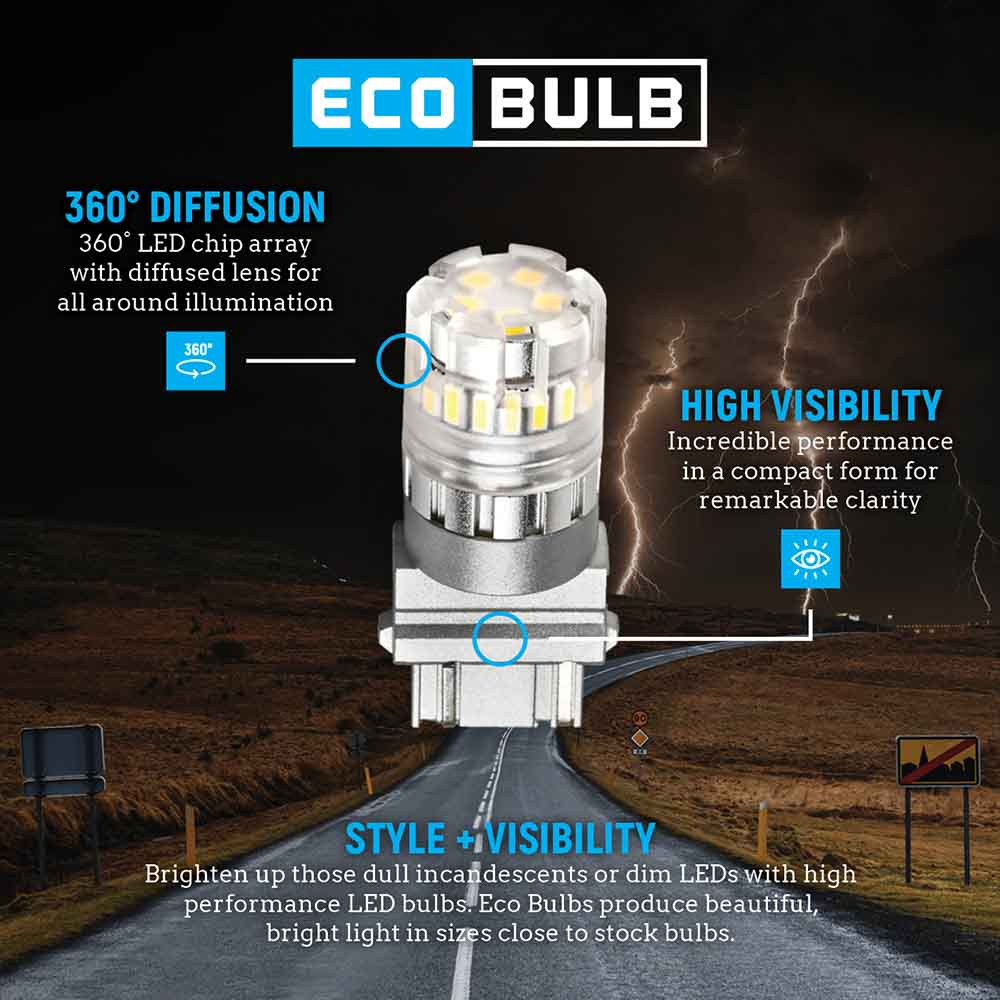 ECO BULB

360° DIFFUSION
360° LED chip array with diffused lens for all around illumination

360°

HIGH VISIBILITY
Incredible performance in a compact form for remarkable clarity

STYLE + VISIBILITY
Brighten up those dull incandescents or dim LEDs with high performance LED bulbs. Eco Bulbs produce beautiful, bright light in sizes close to stock bulbs.