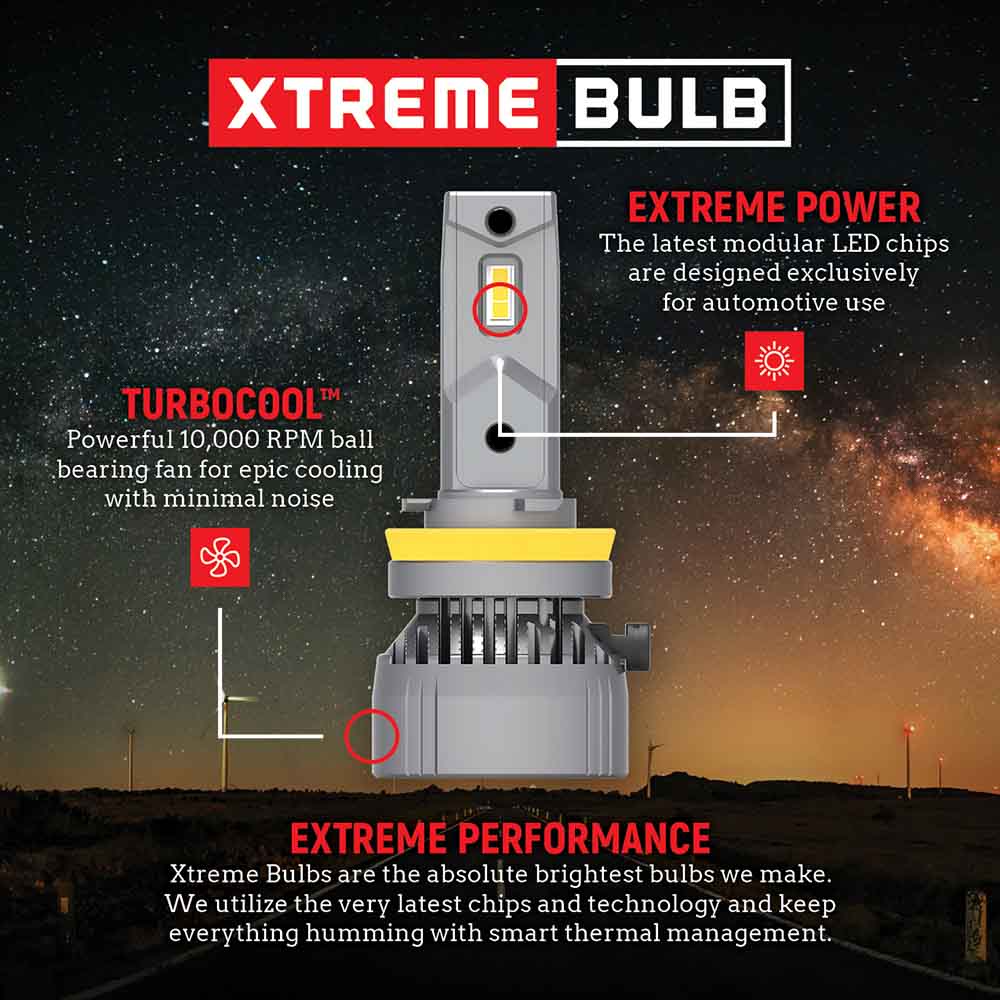 XTREME BULB

EXTREME POWER
The latest modular LED chips are designed exclusively for automotive use

TURBOCOOL™
Powerful 10,000 RPM ball bearing fan for epic cooling with minimal noise

EXTREME PERFORMANCE
Xtreme Bulbs are the absolute brightest bulbs we make. We utilize the very latest chips and technology and keep everything humming with smart thermal management.