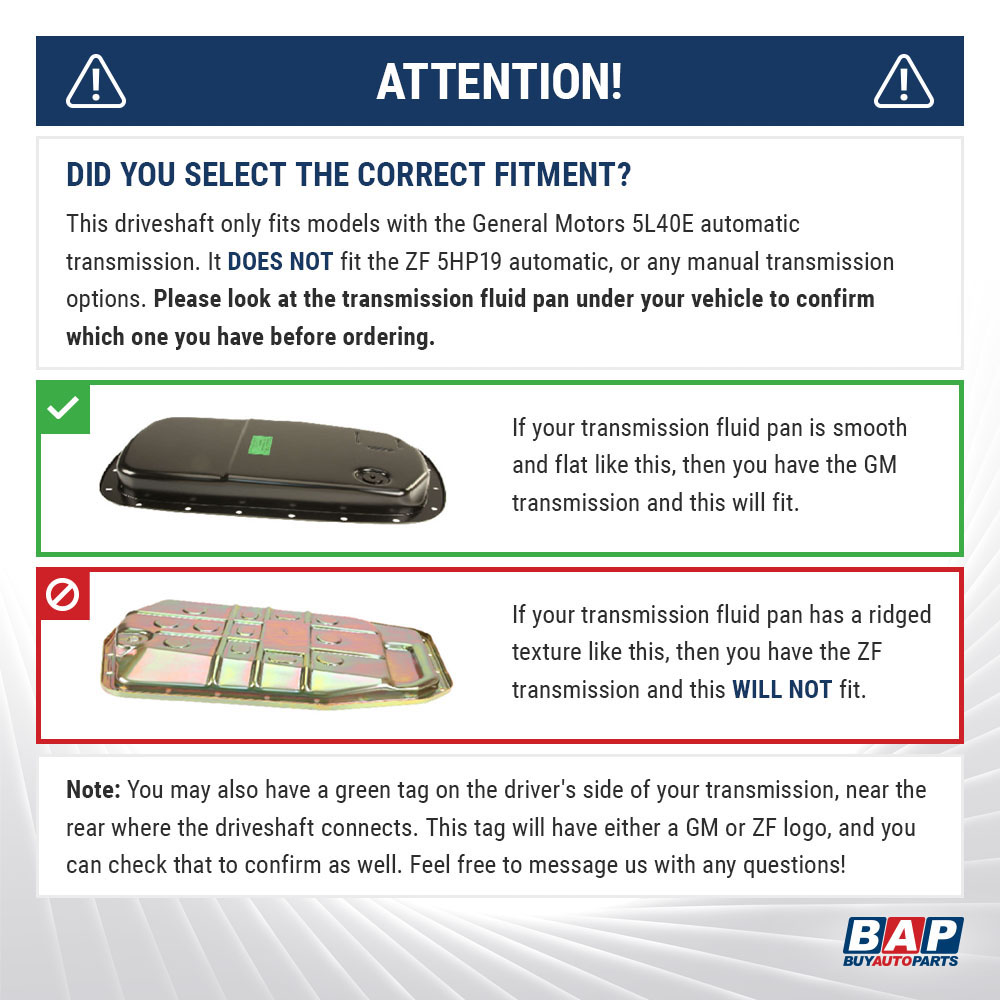 ATTENTION!

DID YOU SELECT THE CORRECT FITMENT?

This driveshaft only fits models with the General Motors 5L40E automatic transmission. It DOES NOT fit the ZF 5HP19 automatic, or any manual transmission options. Please look at the transmission fluid pan under your vehicle to confirm which one you have before ordering.

If your transmission fluid pan is smooth and flat like this, then you have the GM transmission and this will fit.

If your transmission fluid pan has a ridged texture like this, then you have the ZF transmission and this WILL NOT fit.

Note: You may also have a green tag on the driver's side of your transmission, near the rear where the driveshaft connects. This tag will have either a GM or ZF logo, and you can check that to confirm as well. Feel free to message us with any questions!

BAP
BUYAUTOPARTS