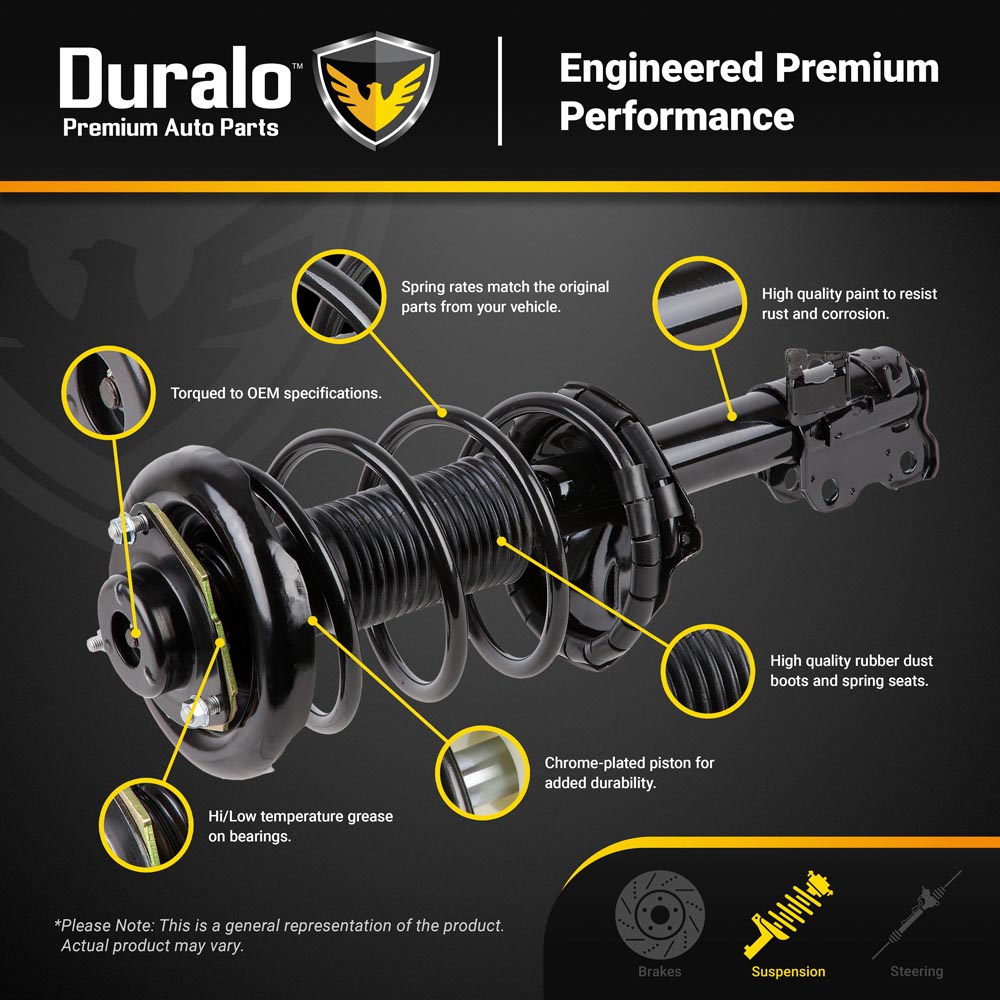 Duralo™
Premium Auto Parts

Engineered Premium Performance

Spring rates match the original parts from your vehicle.

High quality paint to resist rust and corrosion.

Torqued to OEM specifications.

High quality rubber dust boots and spring seats.

Chrome-plated piston for added durability.

Hi/Low temperature grease on bearings.

*Please Note: This is a general representation of the product. Actual product may vary.

Brakes
Suspension
Steering