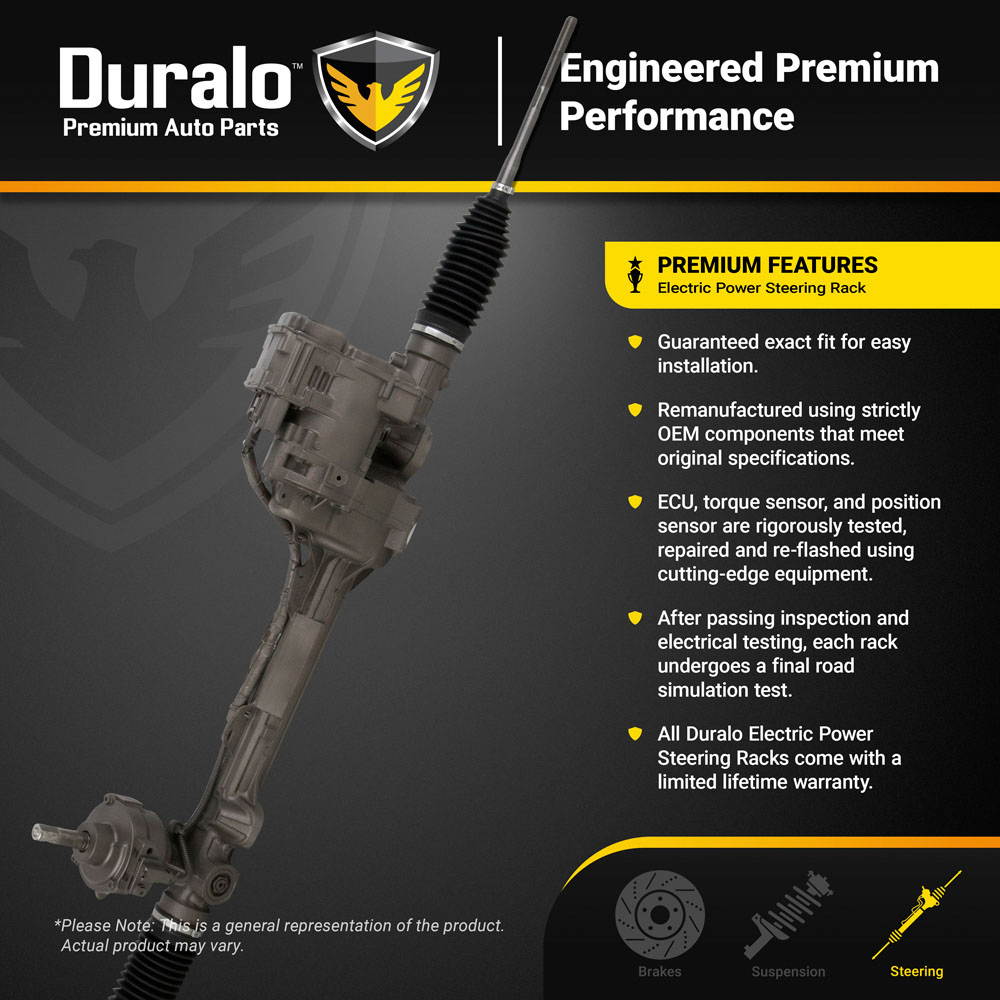 Duralo™
Premium Auto Parts

Engineered Premium Performance

PREMIUM FEATURES
Electric Power Steering Rack

Guaranteed exact fit for easy installation.

Remanufactured using strictly OEM components that meet original specifications.

ECU, torque sensor, and position sensor are rigorously tested, repaired and re-flashed using cutting-edge equipment.

After passing inspection and electrical testing, each rack undergoes a final road simulation test.

All Duralo Electric Power Steering Racks come with a limited lifetime warranty.

*Please Note: This is a general representation of the product. Actual product may vary.

Brakes
Suspension
Steering