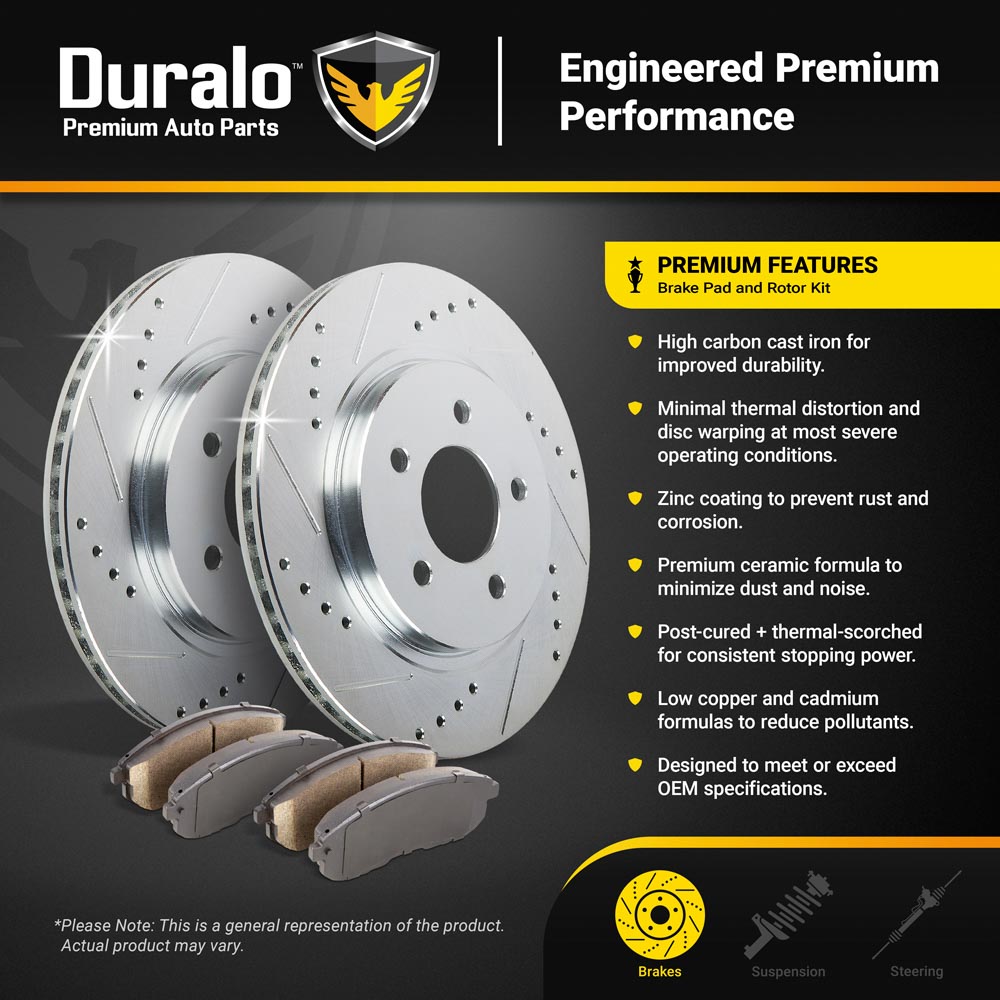 Duralo™
Premium Auto Parts

Engineered Premium Performance

PREMIUM FEATURES
Brake Pad and Rotor Kit

High carbon cast iron for improved durability.

Minimal thermal distortion and disc warping at most severe operating conditions.

Zinc coating to prevent rust and corrosion.

Premium ceramic formula to minimize dust and noise.

Post-cured + thermal-scorched for consistent stopping power.

Low copper and cadmium formulas to reduce pollutants.

Designed to meet or exceed OEM specifications.

*Please Note: This is a general representation of the product. Actual product may vary.

Brakes
Suspension
Steering