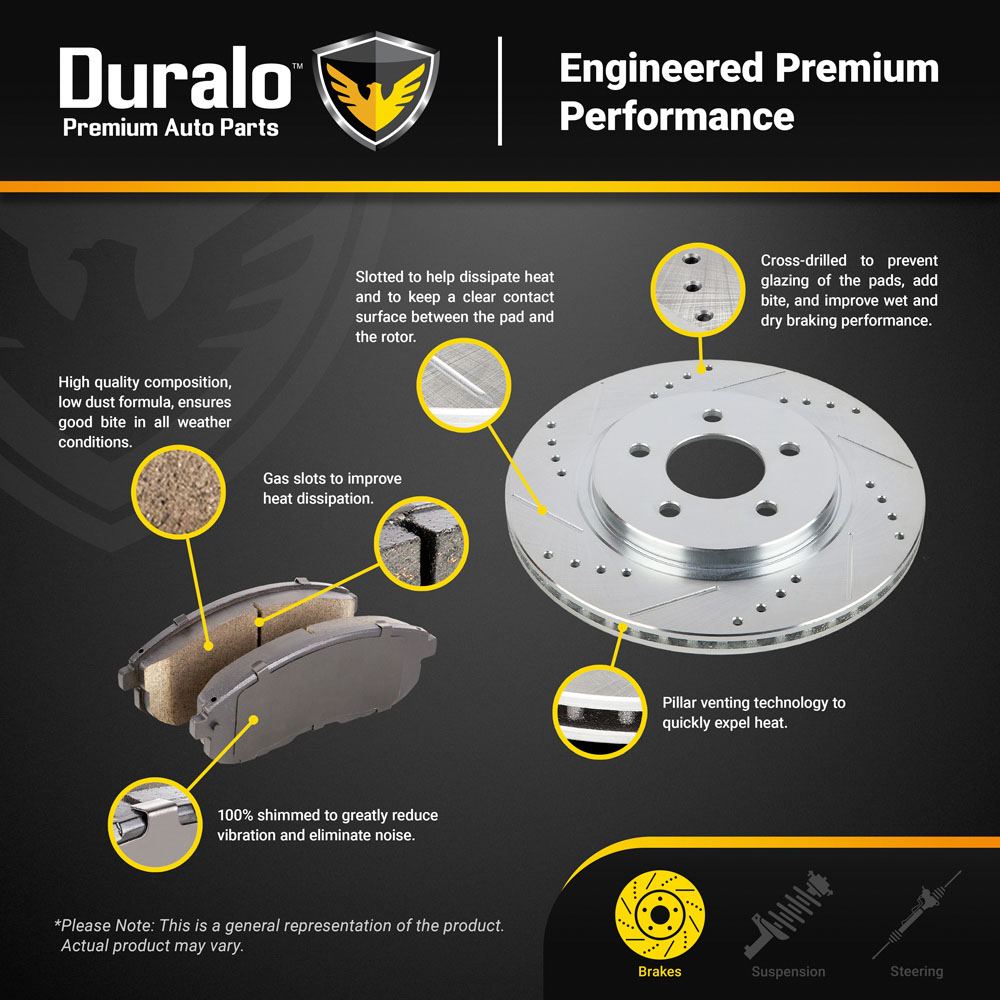 Duralo™
Premium Auto Parts

Engineered Premium Performance

Slotted to help dissipate heat and to keep a clear contact surface between the pad and the rotor.

Cross-drilled to prevent glazing of the pads, add bite, and improve wet and dry braking performance.

High quality composition, low dust formula, ensures good bite in all weather conditions.

Gas slots to improve heat dissipation.

Pillar venting technology to quickly expel heat.

100% shimmed to greatly reduce vibration and eliminate noise.

*Please Note: This is a general representation of the product. Actual product may vary.

Brakes
Suspension
Steering