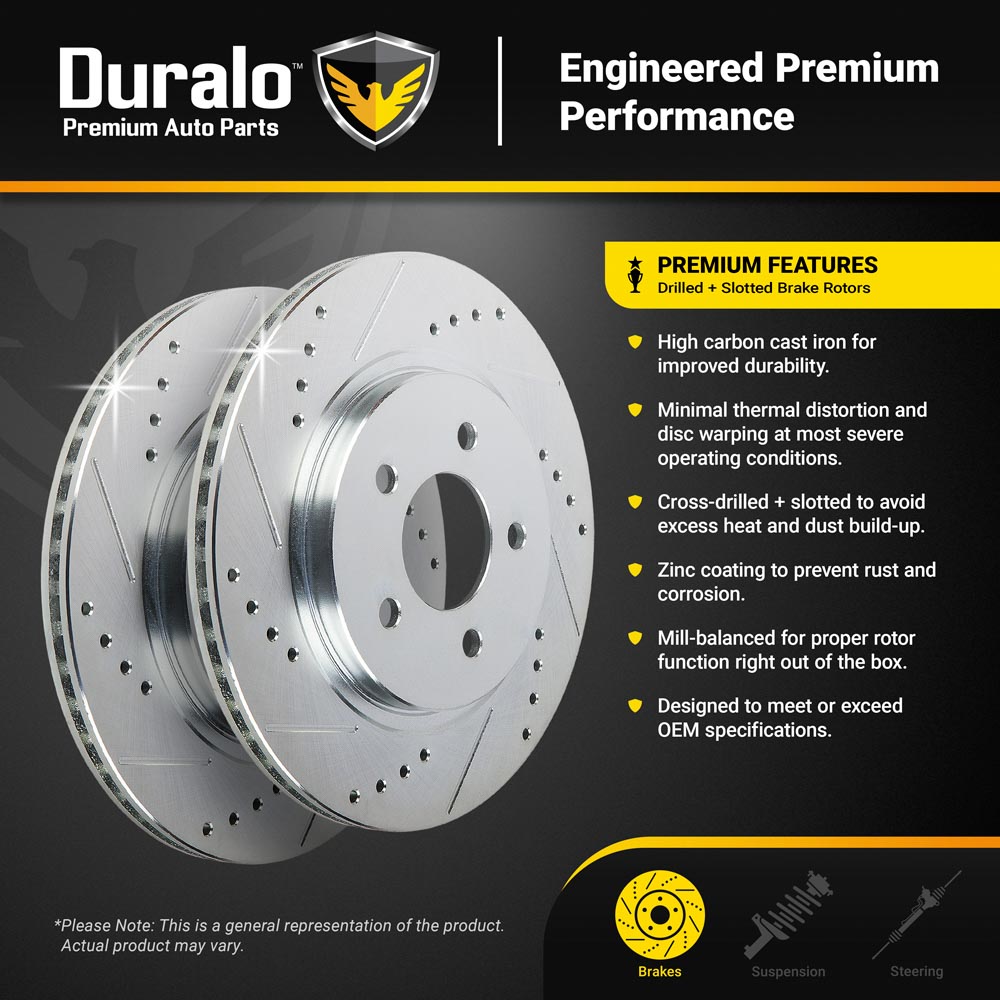 Duralo™
Premium Auto Parts

Engineered Premium Performance

PREMIUM FEATURES
Drilled + Slotted Brake Rotors

High carbon cast iron for improved durability.

Minimal thermal distortion and disc warping at most severe operating conditions.

Cross-drilled + slotted to avoid excess heat and dust build-up.

Zinc coating to prevent rust and corrosion.

Mill-balanced for proper rotor function right out of the box.

Designed to meet or exceed OEM specifications.

*Please Note: This is a general representation of the product. Actual product may vary.

Brakes
Suspension
Steering