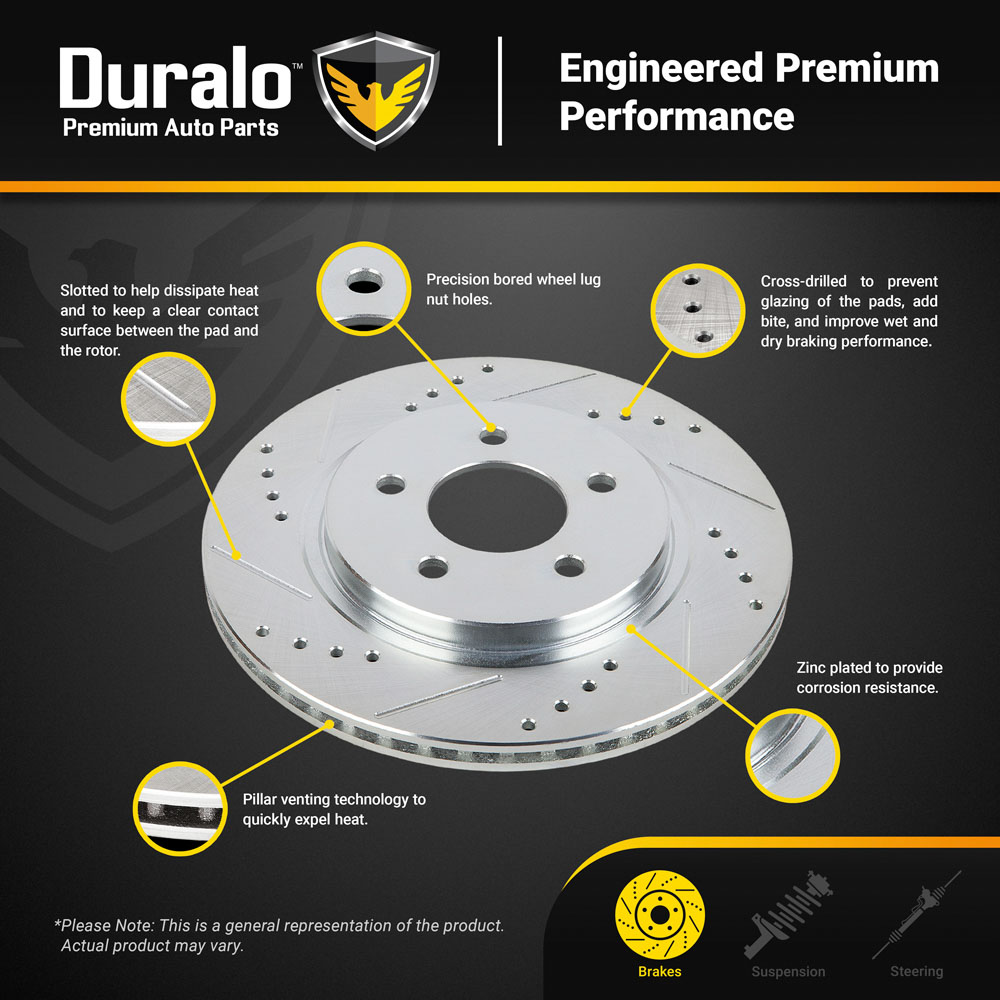 Duralo™
Premium Auto Parts

Engineered Premium Performance

Slotted to help dissipate heat and to keep a clear contact surface between the pad and the rotor.

Precision bored wheel lug nut holes.

Cross-drilled to prevent glazing of the pads, add bite, and improve wet and dry braking performance.

Zinc plated to provide corrosion resistance.

Pillar venting technology to quickly expel heat.

*Please Note: This is a general representation of the product. Actual product may vary.

Brakes
Suspension
Steering