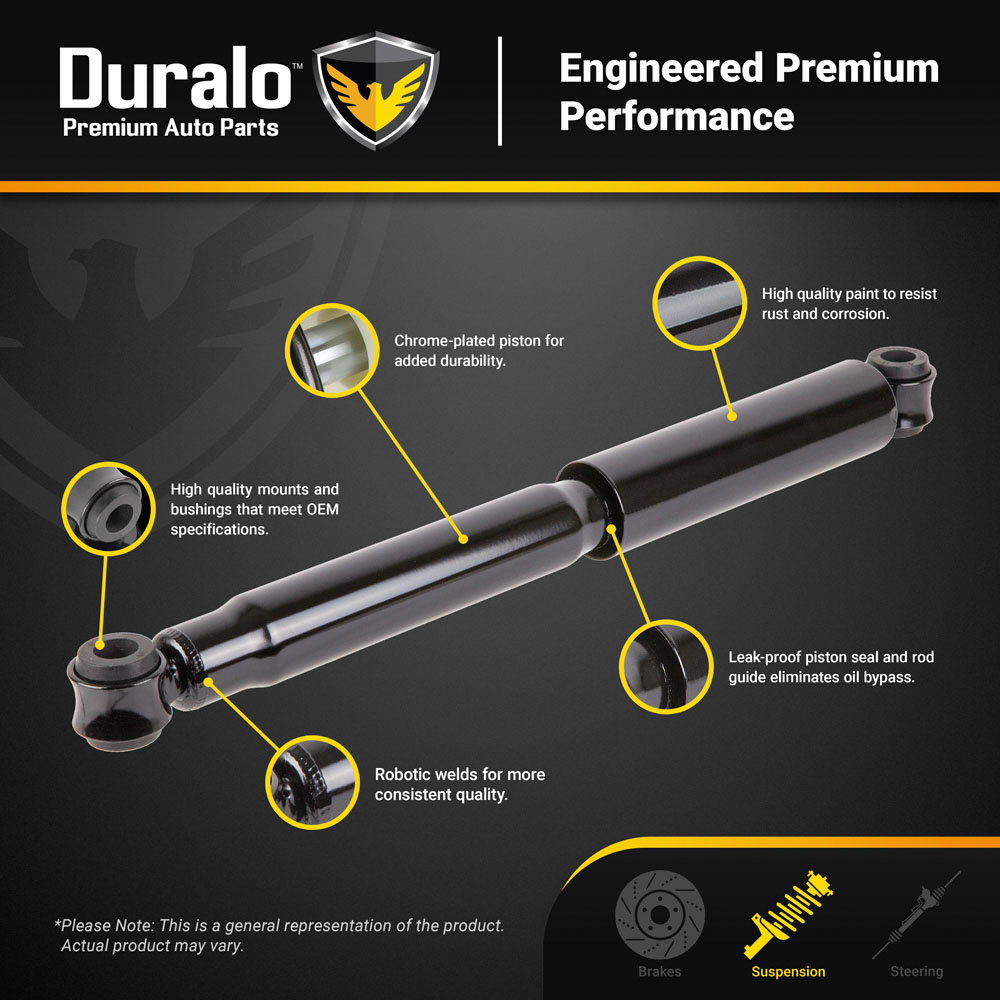 Duralo™
Premium Auto Parts

Engineered Premium Performance

High quality paint to resist rust and corrosion.

Chrome-plated piston for added durability.

High quality mounts and bushings that meet OEM specifications.

Leak-proof piston seal and rod guide eliminates oil bypass.

Robotic welds for more consistent quality.

*Please Note: This is a general representation of the product. Actual product may vary.

Brakes
Suspension
Steering