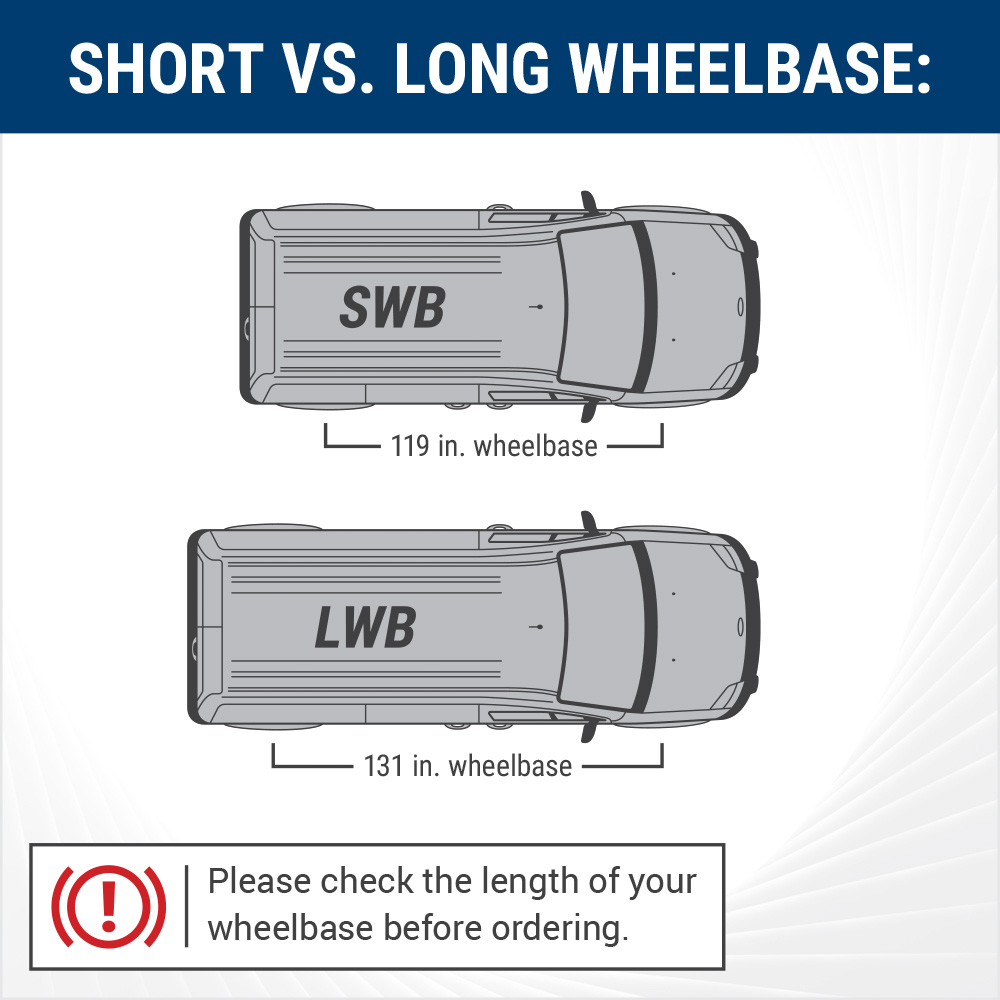 SHORT VS. LONG WHEELBASE:

SWB

119 in. wheelbase

LWB

131 in. wheelbase

Please check the length of your wheelbase before ordering.