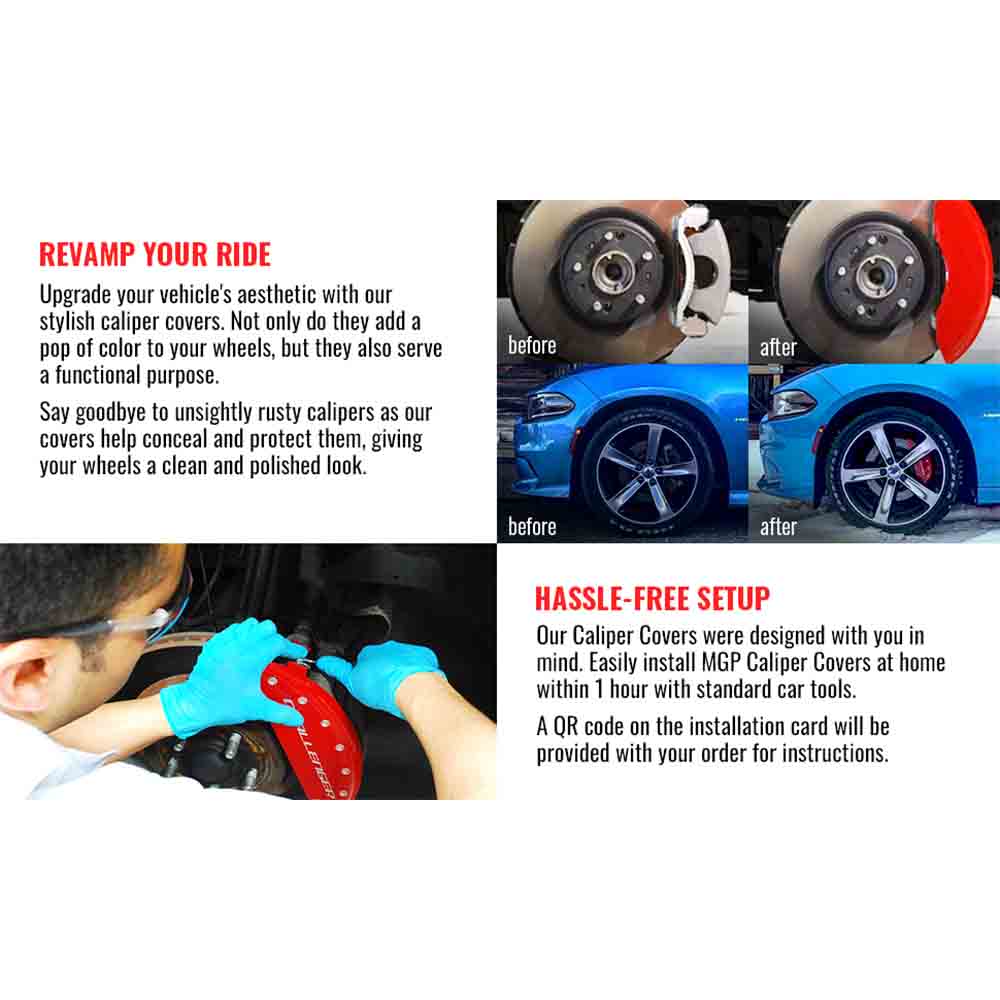 REVAMP YOUR RIDE

Upgrade your vehicle's aesthetic with our stylish caliper covers. Not only do they add a pop of color to your wheels, but they also serve a functional purpose.

Say goodbye to unsightly rusty calipers as our covers help conceal and protect them, giving your wheels a clean and polished look.

before

after

before

after

CHALLENGER

HASSLE-FREE SETUP

Our Caliper Covers were designed with you in mind. Easily install MGP Caliper Covers at home within 1 hour with standard car tools.

A QR code on the installation card will be provided with your order for instructions.