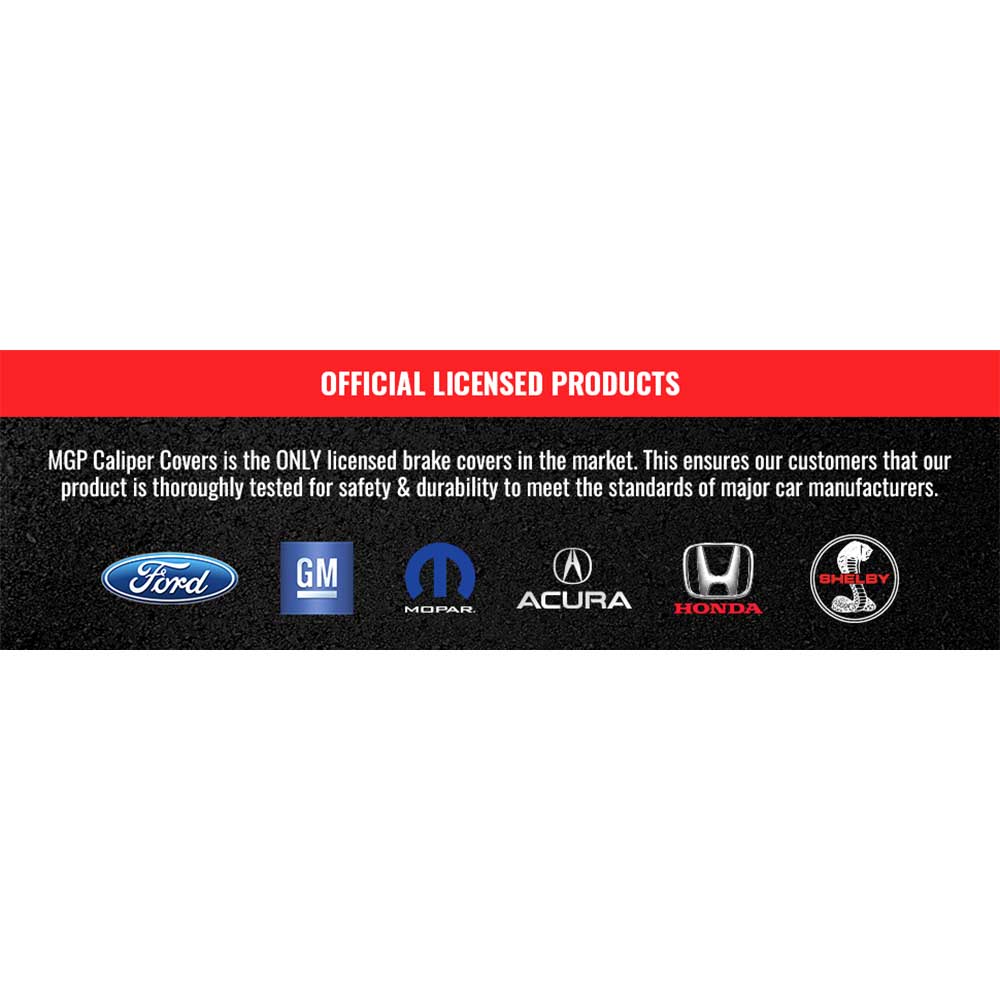 OFFICIAL LICENSED PRODUCTS

MGP Caliper Covers is the ONLY licensed brake covers in the market. This ensures our customers that our product is thoroughly tested for safety & durability to meet the standards of major car manufacturers.

Ford GM MOPAR. ACURA HONDA SHELBY