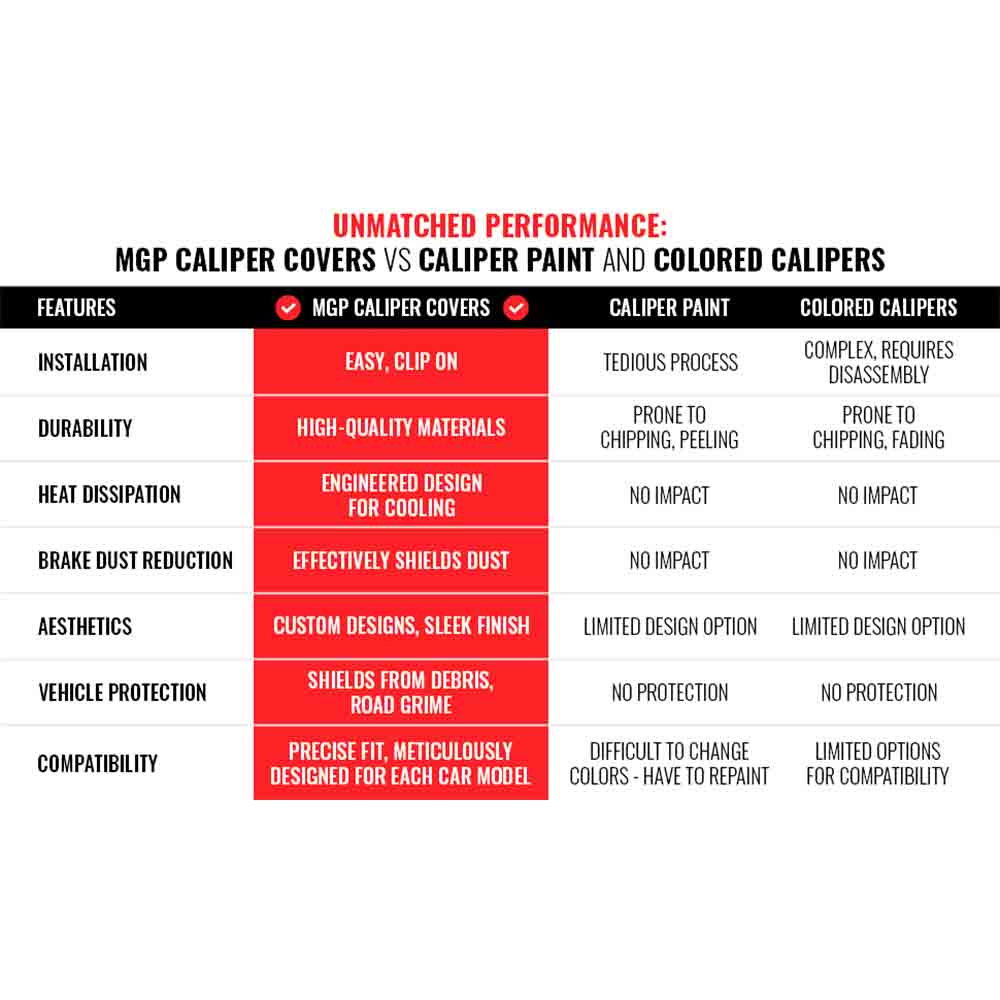 UNMATCHED PERFORMANCE:
MGP CALIPER COVERS VS CALIPER PAINT AND COLORED CALIPERS

| FEATURES | MGP CALIPER COVERS | CALIPER PAINT | COLORED CALIPERS |
|---|---|---|---|
| INSTALLATION | EASY, CLIP ON | TEDIOUS PROCESS | COMPLEX, REQUIRES DISASSEMBLY |
| DURABILITY | HIGH-QUALITY MATERIALS | PRONE TO CHIPPING, PEELING | PRONE TO CHIPPING, FADING |
| HEAT DISSIPATION | ENGINEERED DESIGN FOR COOLING | NO IMPACT | NO IMPACT |
| BRAKE DUST REDUCTION | EFFECTIVELY SHIELDS DUST | NO IMPACT | NO IMPACT |
| AESTHETICS | CUSTOM DESIGNS, SLEEK FINISH | LIMITED DESIGN OPTION | LIMITED DESIGN OPTION |
| VEHICLE PROTECTION | SHIELDS FROM DEBRIS, ROAD GRIME | NO PROTECTION | NO PROTECTION |
| COMPATIBILITY | PRECISE FIT, METICULOUSLY DESIGNED FOR EACH CAR MODEL | DIFFICULT TO CHANGE COLORS - HAVE TO REPAINT | LIMITED OPTIONS FOR COMPATIBILITY |