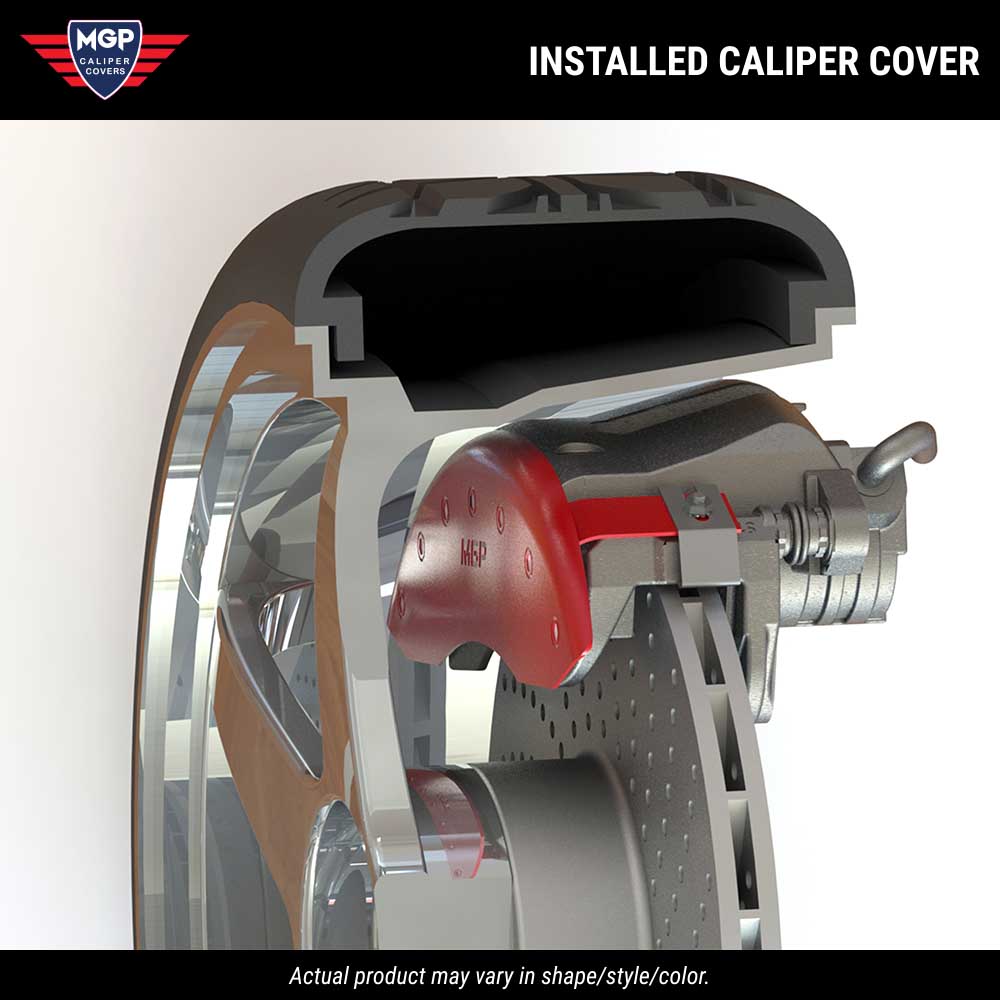 MGP
CALIPER COVERS

INSTALLED CALIPER COVER

MGP

Actual product may vary in shape/style/color.